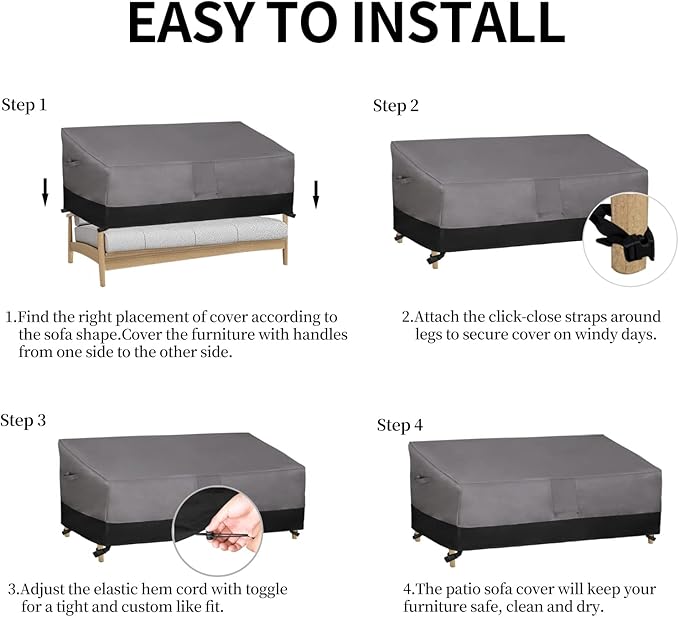 EASY TO INSTALL

Step 1

1.Find the right placement of cover according to the sofa shape.Cover the furniture with handles from one side to the other side.

Step 2

2.Attach the click-close straps around legs to secure cover on windy days.

Step 3

3.Adjust the elastic hem cord with toggle for a tight and custom like fit.

Step 4

4.The patio sofa cover will keep your furniture safe, clean and dry.