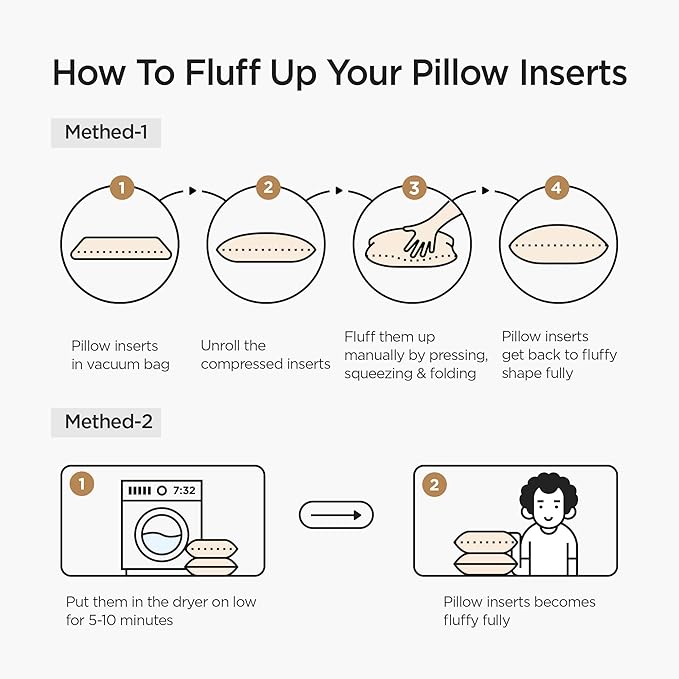 How To Fluff Up Your Pillow Inserts

Methed-1

1

2

3

4

Pillow inserts in vacuum bag

Unroll the compressed inserts

Fluff them up manually by pressing, squeezing & folding

Pillow inserts get back to fluffy shape fully

Methed-2

1

7:32

2

Put them in the dryer on low for 5-10 minutes

Pillow inserts becomes fluffy fully