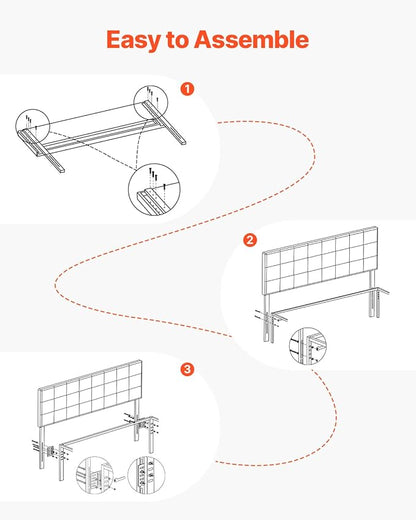 Easy to Assemble

1

2

3