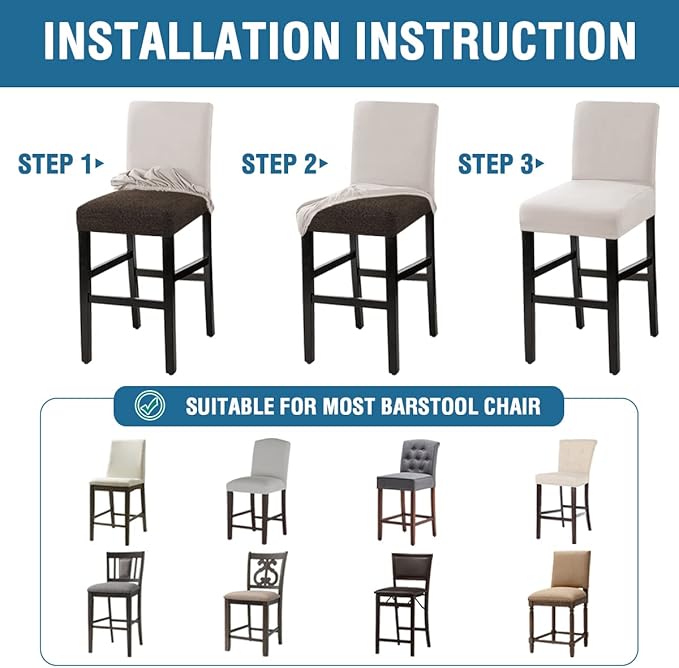 INSTALLATION INSTRUCTION

STEP 1▸

STEP 2▸

STEP 3▸

SUITABLE FOR MOST BARSTOOL CHAIR