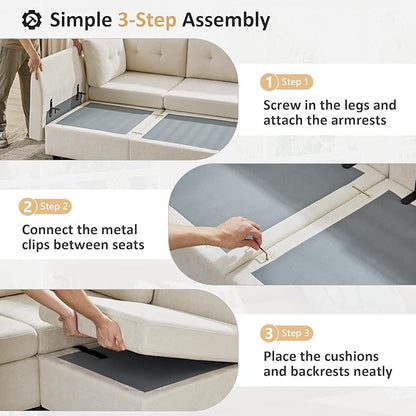 Simple 3-Step Assembly

1 Step 1

Screw in the legs and attach the armrests

2 Step 2

Connect the metal clips between seats

3 Step 3

Place the cushions and backrests neatly