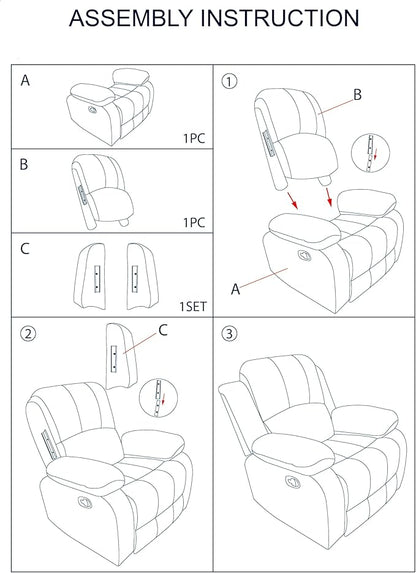 ASSEMBLY INSTRUCTION

A

1PC

B

1PC

C

1SET

①

B

A

②

C

③