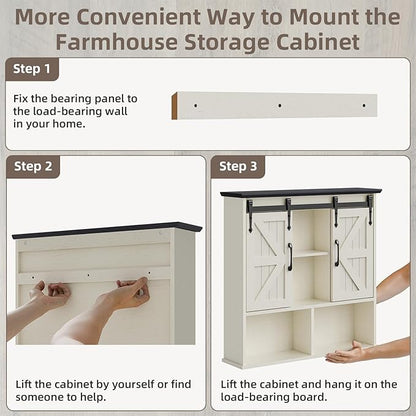 More Convenient Way to Mount the Farmhouse Storage Cabinet

Step 1

Fix the bearing panel to the load-bearing wall in your home.

Step 2

Lift the cabinet by yourself or find someone to help.

Step 3

Lift the cabinet and hang it on the load-bearing board.