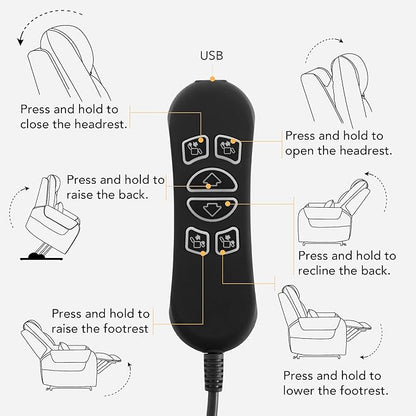 USB

Press and hold to close the headrest.

Press and hold to open the headrest.

Press and hold to raise the back.

Press and hold to recline the back.

Press and hold to raise the footrest

Press and hold to lower the footrest.