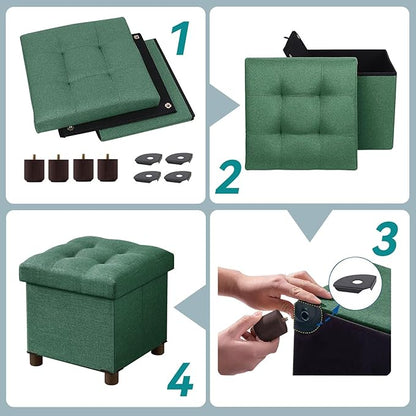 1

2

3

4