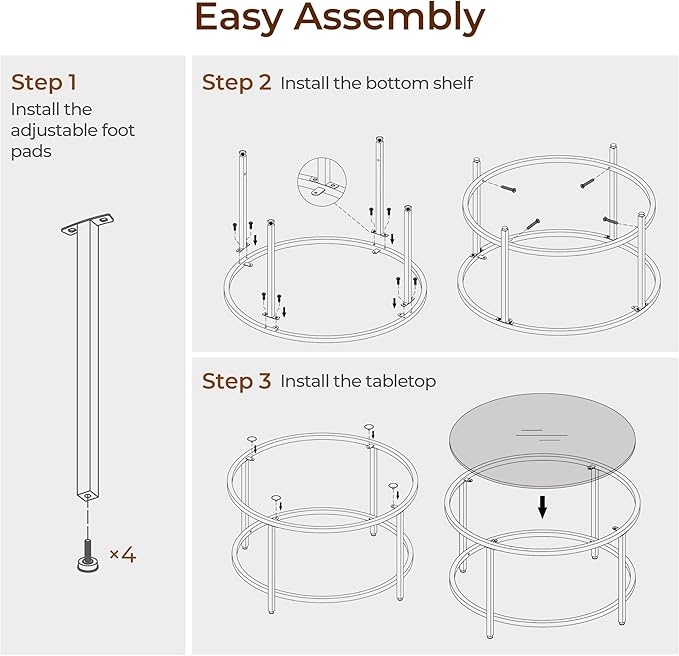 Easy Assembly

Step 1
Install the adjustable foot pads

×4

Step 2 Install the bottom shelf

Step 3 Install the tabletop