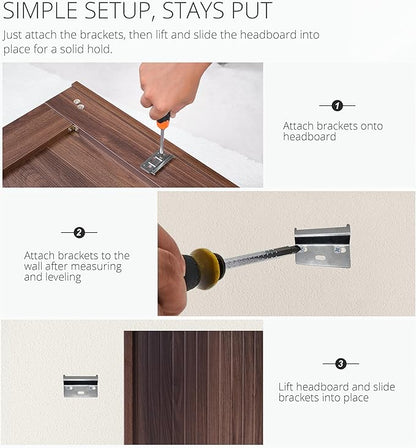 SIMPLE SETUP, STAYS PUT

Just attach the brackets, then lift and slide the headboard into place for a solid hold.

1

Attach brackets onto headboard

2

Attach brackets to the wall after measuring and leveling

3

Lift headboard and slide brackets into place