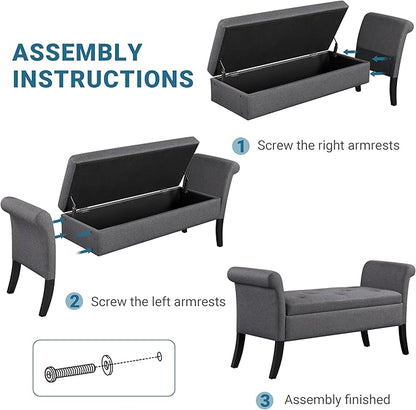 ASSEMBLY INSTRUCTIONS

1 Screw the right armrests

2 Screw the left armrests

3 Assembly finished